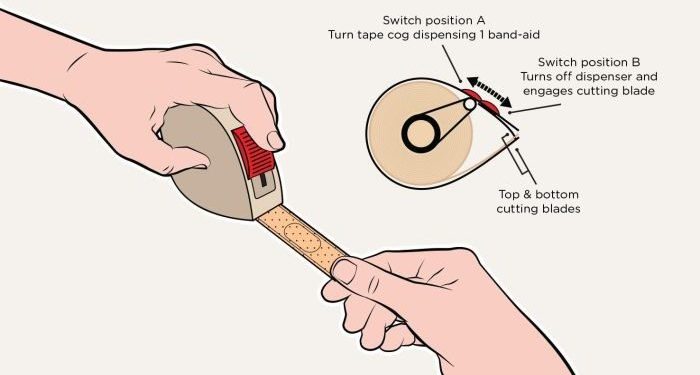 Switch position A
Turn tape cog dispensing 1 band-aid

Switch position B
Turns off dispenser and engages cutting blade

Top & bottom cutting blades